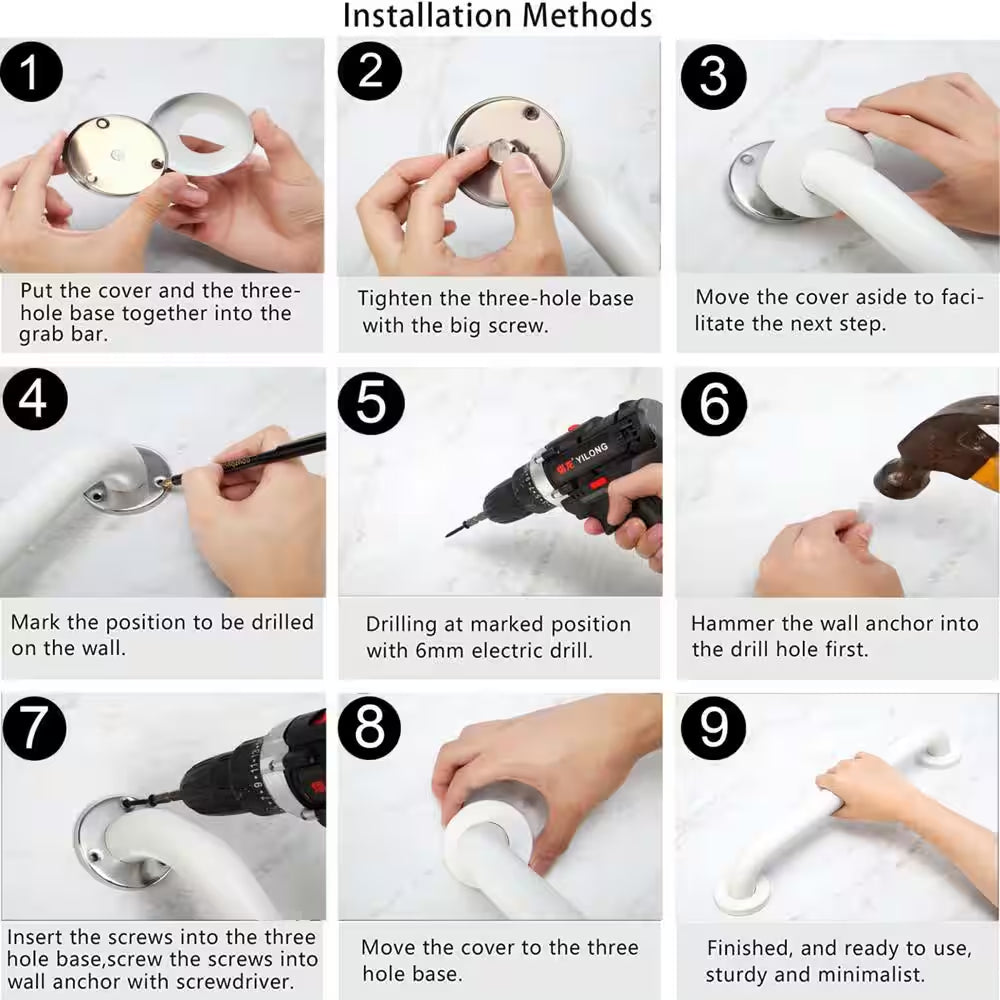 Installation Methods

1

Put the cover and the three-hole base together into the grab bar.

2

Tighten the three-hole base with the big screw.

3

Move the cover aside to facilitate the next step.

4

Mark the position to be drilled on the wall.

5

YILONG

Drilling at marked position with 6mm electric drill.

6

Hammer the wall anchor into the drill hole first.

7

Insert the screws into the three hole base,screw the screws into wall anchor with screwdriver.

8

Move the cover to the three hole base.

9

Finished, and ready to use, sturdy and minimalist.