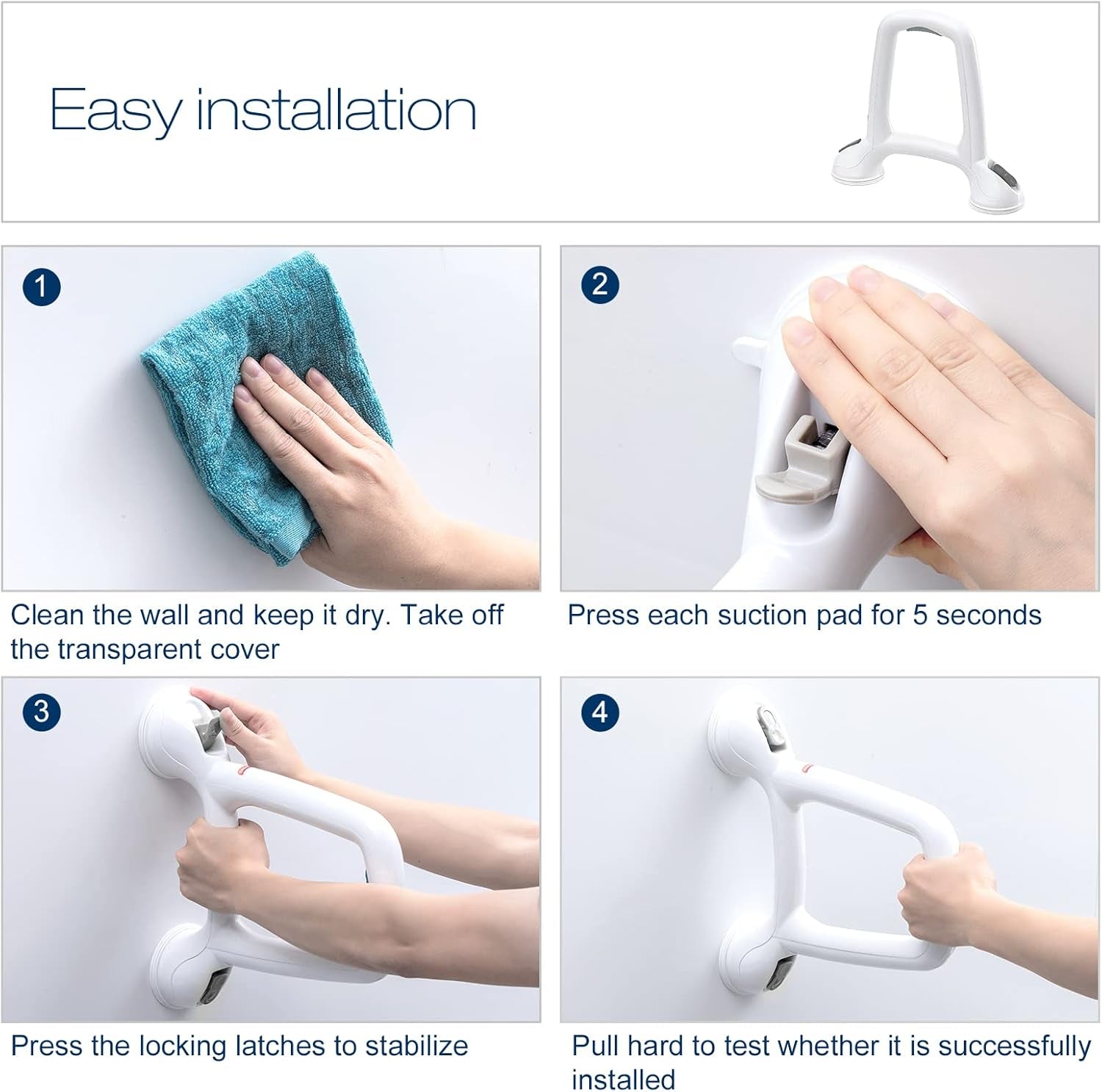 Easy installation

1

Clean the wall and keep it dry. Take off the transparent cover

2

Press each suction pad for 5 seconds

3

Press the locking latches to stabilize

4

Pull hard to test whether it is successfully installed