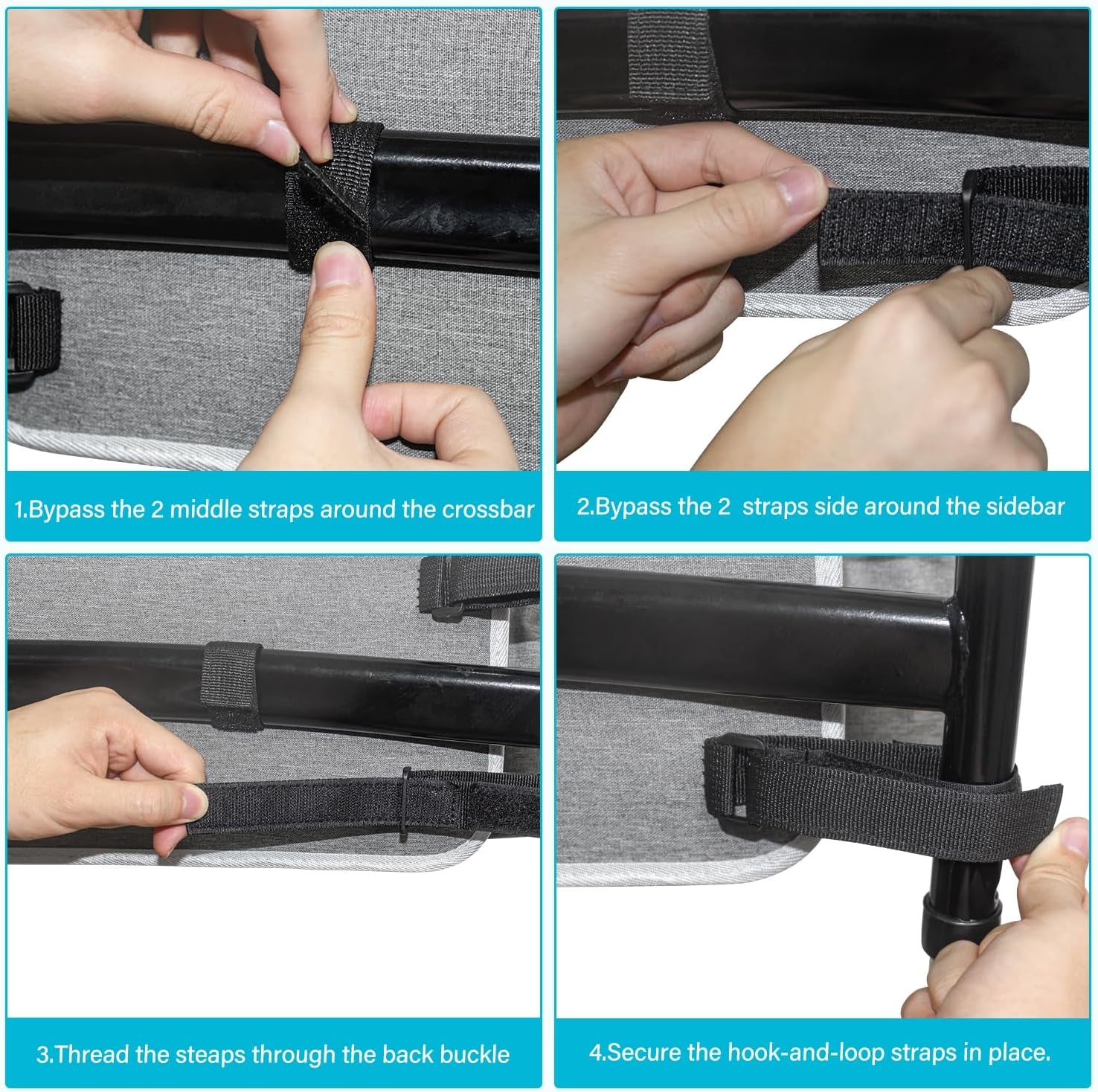 1.Bypass the 2 middle straps around the crossbar

2.Bypass the 2  straps side around the sidebar

3.Thread the steaps through the back buckle

4.Secure the hook-and-loop straps in place.